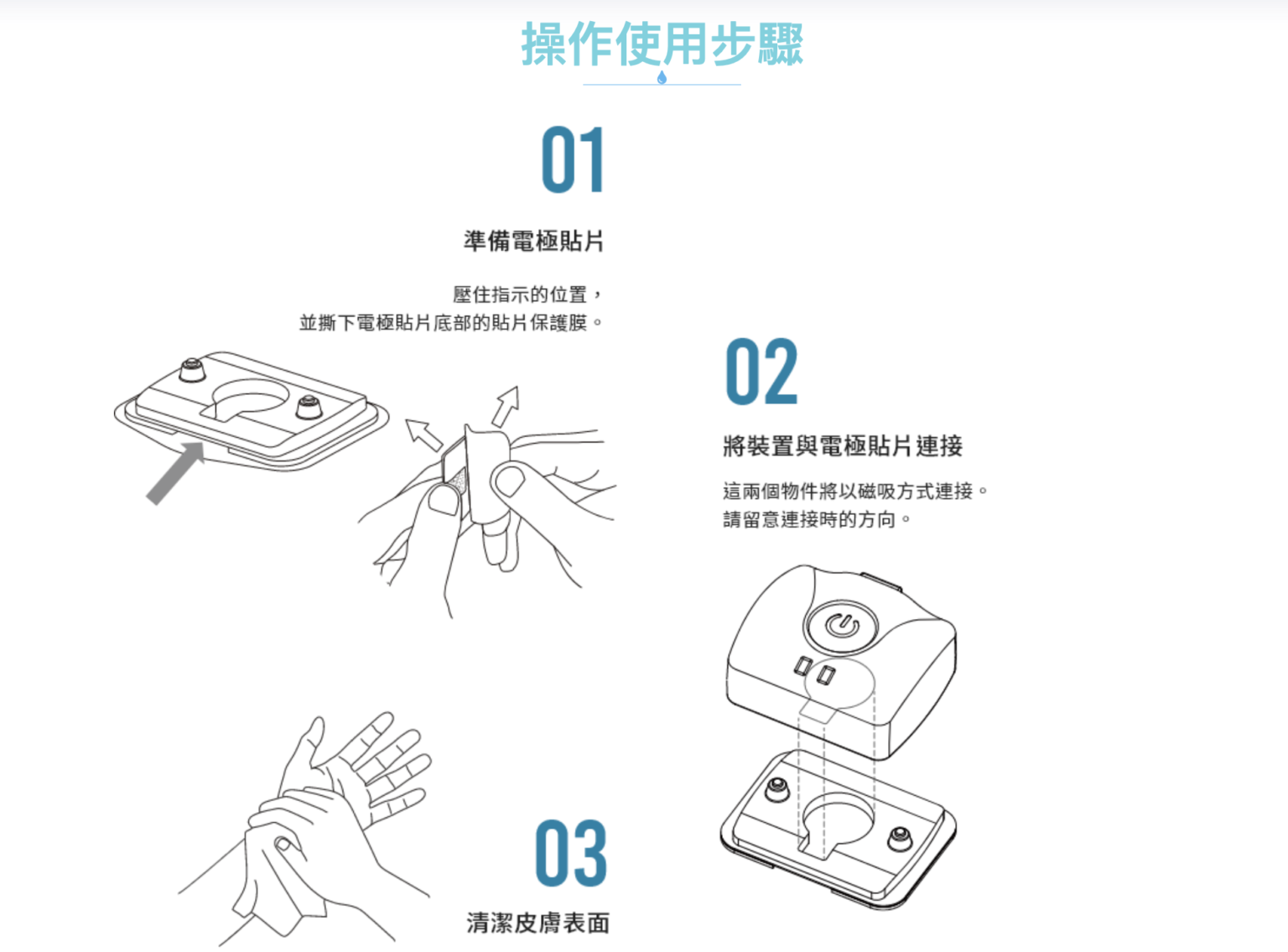 操作使用步驟

01

準備電極貼片

壓住指示的位置，
並撕下電極貼片底部的貼片保護膜。

02

將裝置與電極貼片連接

這兩個物件將以磁吸方式連接。
請留意連接時的方向。

03

清潔皮膚表面