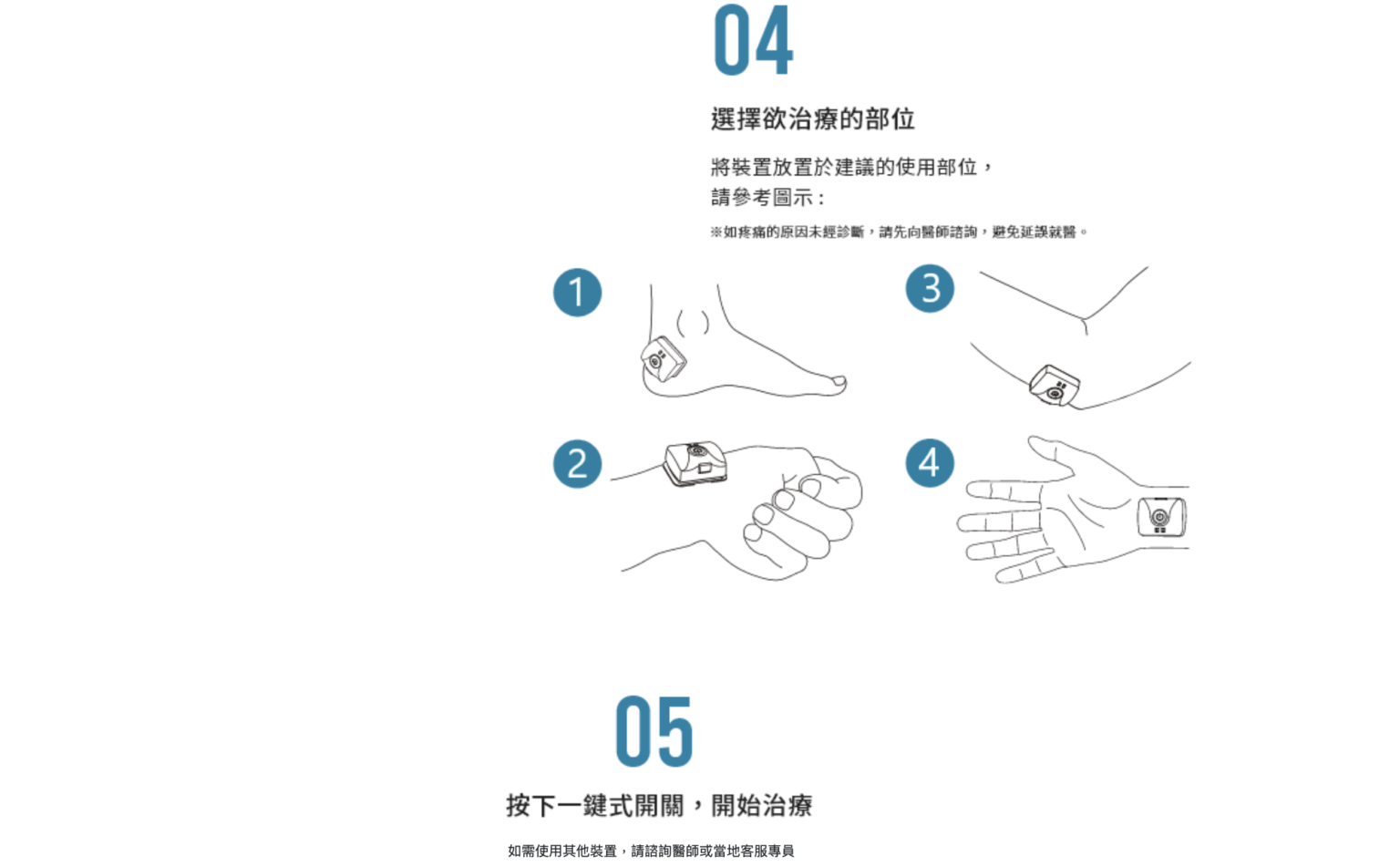 04

選擇欲治療的部位

將裝置放置於建議的使用部位，
請參考圖示：

※如疼痛的原因未經診斷，請先向醫師諮詢，避免延誤就醫。

1

3

2

4

05

按下一鍵式開關，開始治療

如需使用其他裝置，請諮詢醫師或當地客服專員